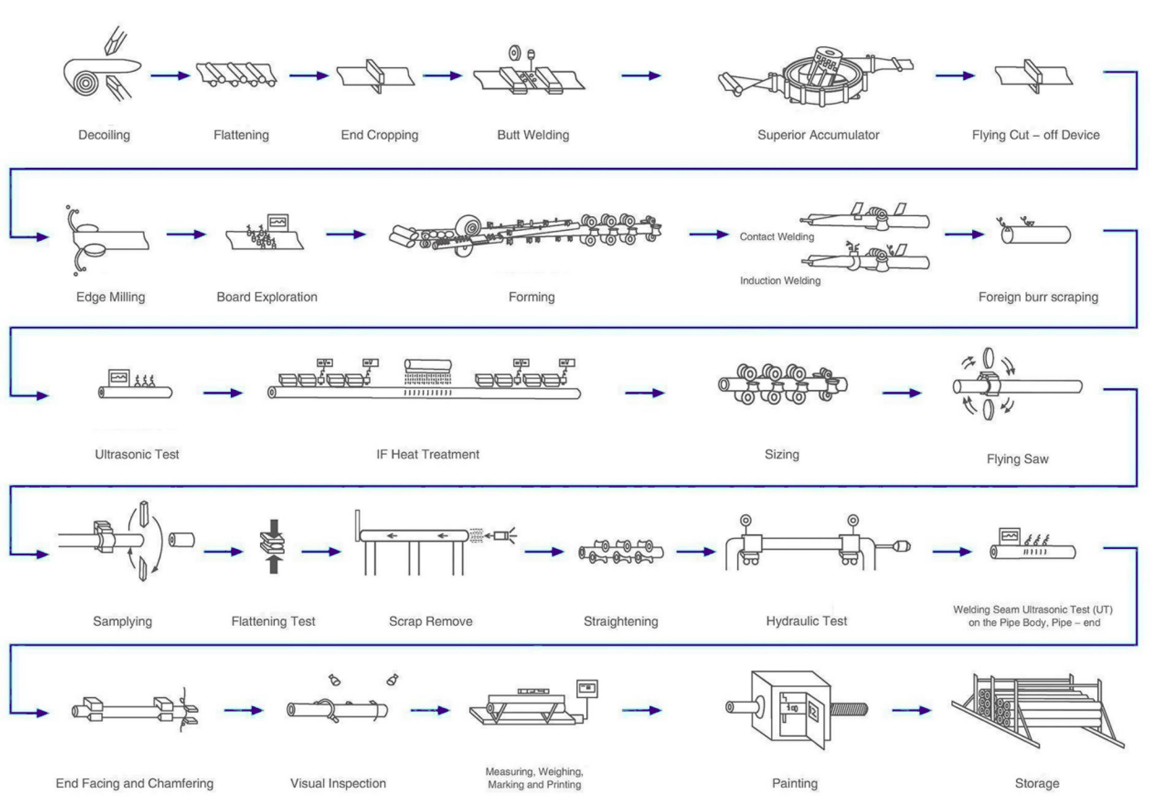 Decoiling

Flattening

End Cropping

Butt Welding

Superior Accumulator

Flying Cut – off Device

Edge Milling

Board Exploration

Forming

Contact Welding

Induction Welding

Foreign burr scraping

Ultrasonic Test

IF Heat Treatment

Sizing

Flying Saw

Samplying

Flattening Test

Scrap Remove

Straightening

Hydraulic Test

Welding Seam Ultrasonic Test (UT) on the Pipe Body, Pipe – end

End Facing and Chamfering

Visual Inspection

Measuring, Weighing, Marking and Printing

Painting

Storage