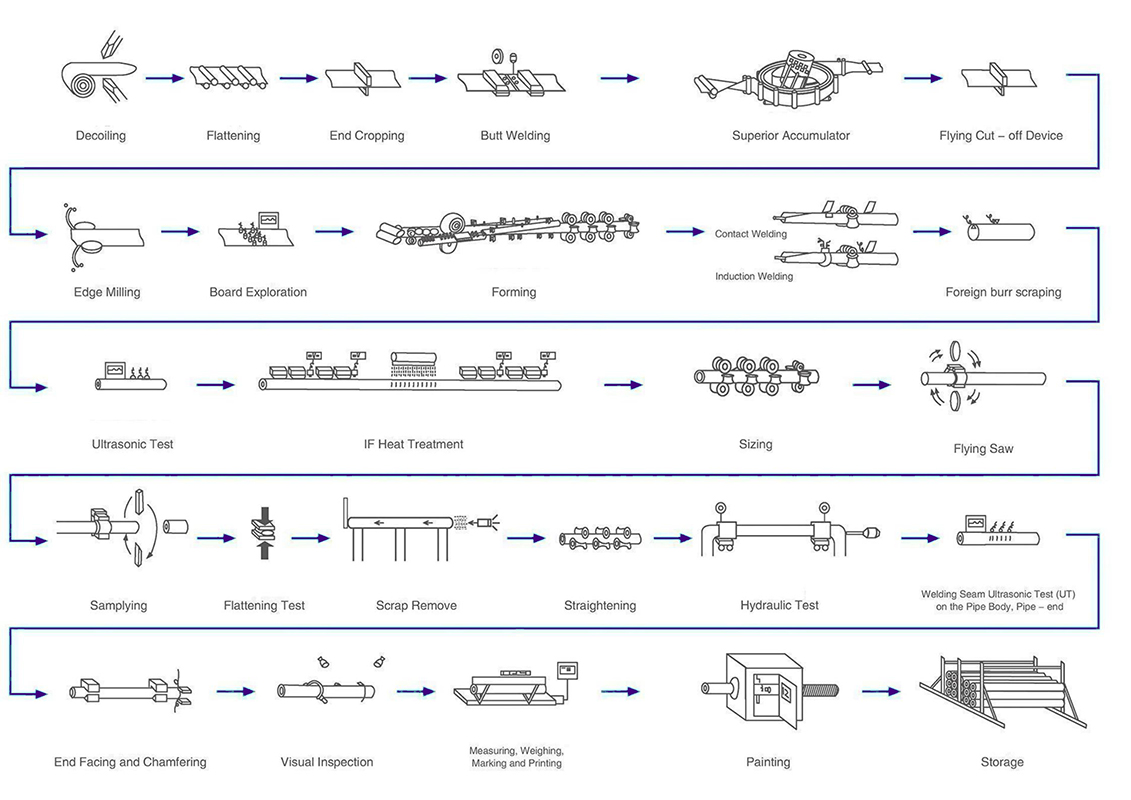 Decoiling
Flattening
End Cropping
Butt Welding
Superior Accumulator
Flying Cut – off Device

Edge Milling
Board Exploration
Forming
Contact Welding
Induction Welding
Foreign burr scraping

Ultrasonic Test
IF Heat Treatment
Sizing
Flying Saw

Samplying
Flattening Test
Scrap Remove
Straightening
Hydraulic Test
Welding Seam Ultrasonic Test (UT) on the Pipe Body, Pipe – end

End Facing and Chamfering
Visual Inspection
Measuring, Weighing, Marking and Printing
Painting
Storage